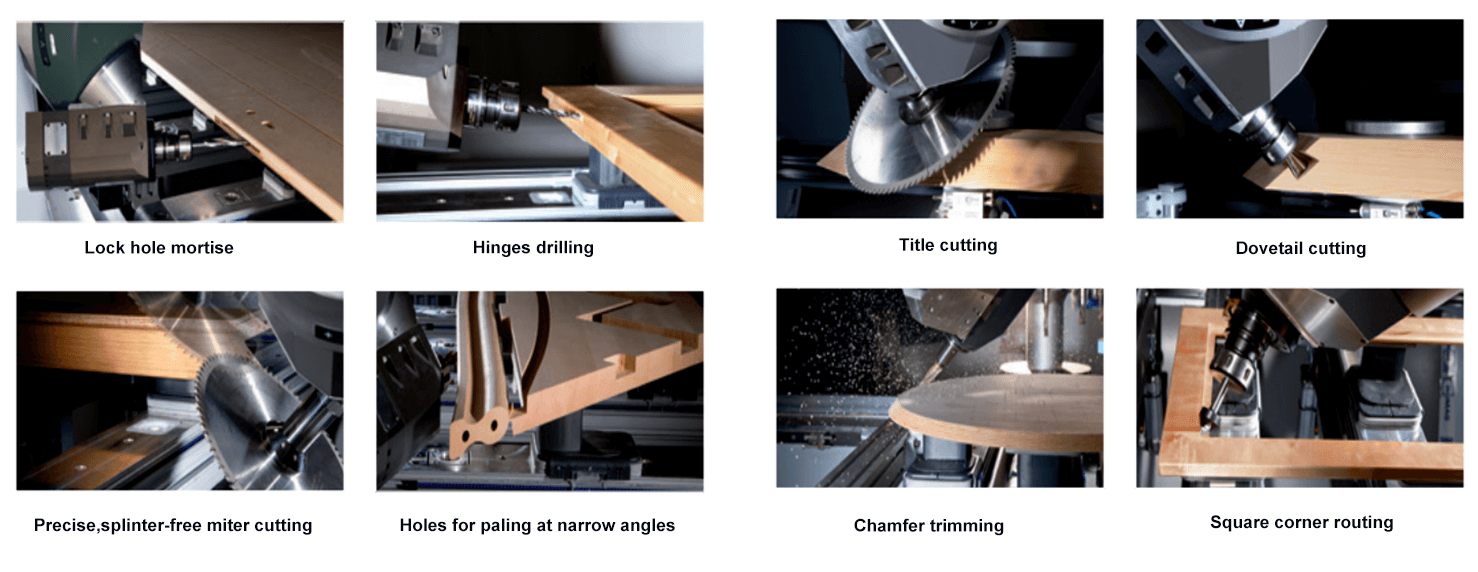 Lock hole mortise

Hinges drilling

Title cutting

Dovetail cutting

Precise,splinter-free miter cutting

Holes for paling at narrow angles

Chamfer trimming

Square corner routing